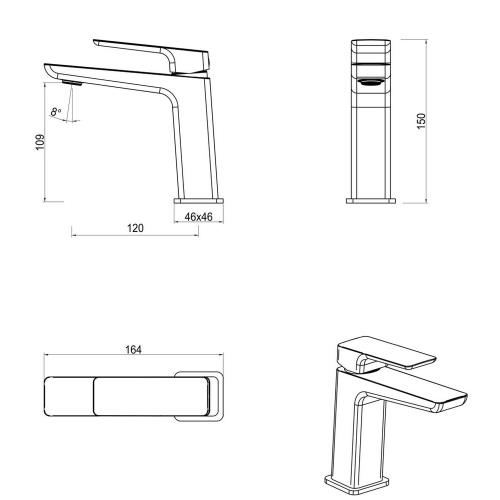 8°
109
46x46
120
150
164