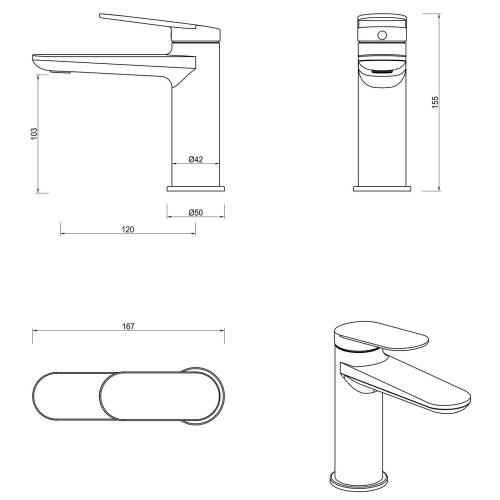 103

Ø42

Ø50

120

155

167